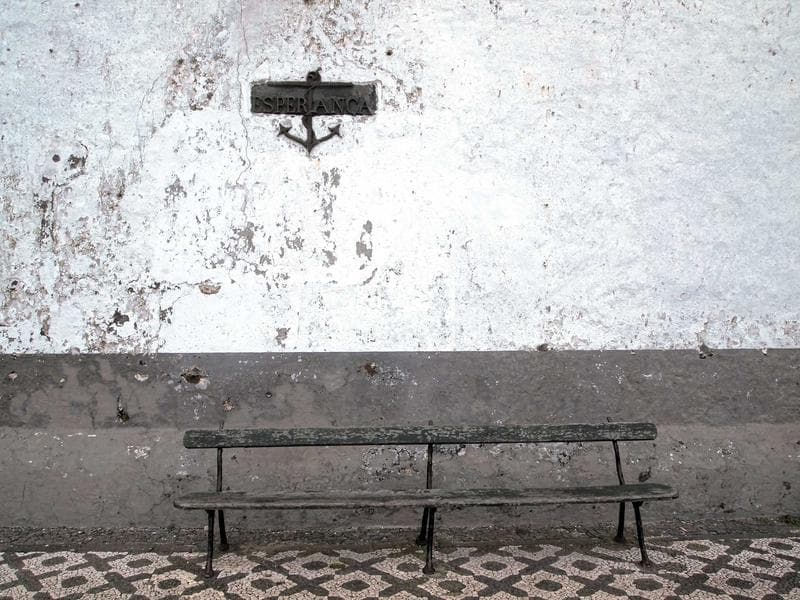 ESPERANÇA